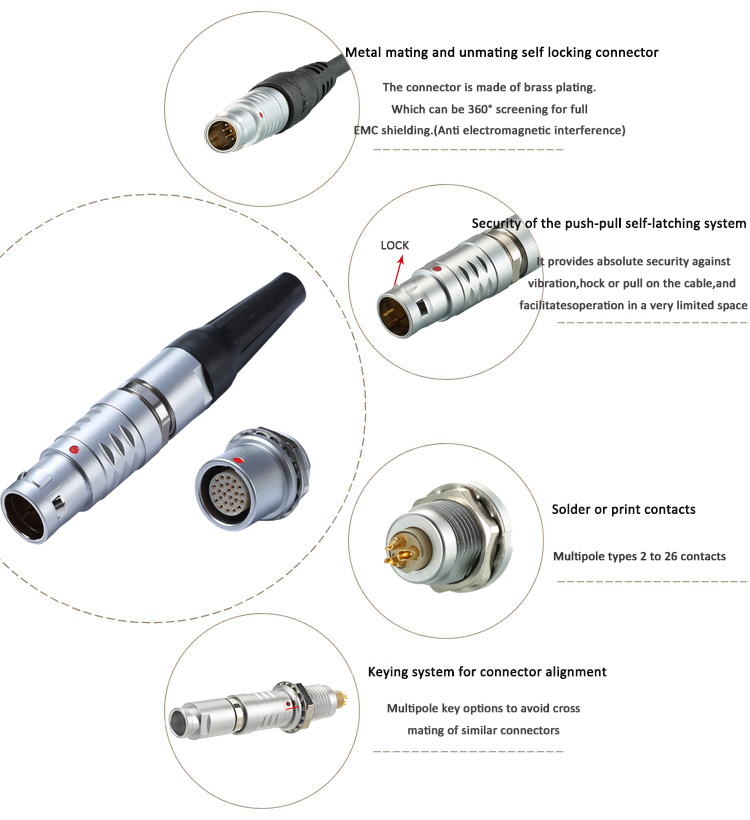 Metal mating and unmating self locking connector

The connector is made of brass plating. Which can be 360° screening for full EMC shielding.(Anti electromagnetic interference)

Security of the push-pull self-latching system

LOCK

It provides absolute security against vibration,hock or pull on the cable,and facilitatesoperation in a very limited space

Solder or print contacts

Multipole types 2 to 26 contacts

Keying system for connector alignment

Multipole key options to avoid cross mating of similar connectors